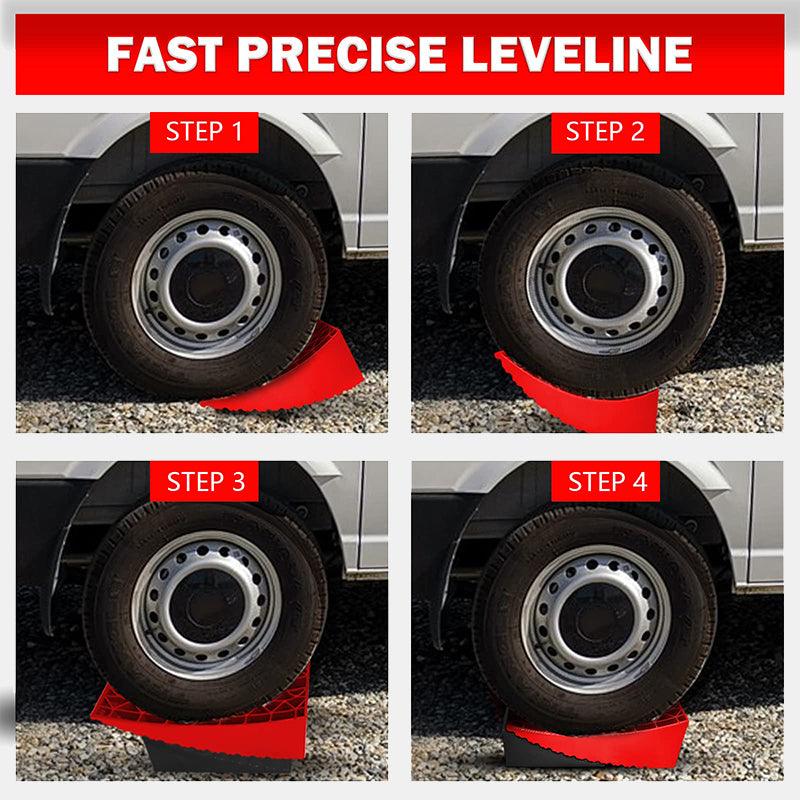 FAST PRECISE LEVELINE

STEP 1

STEP 2

STEP 3

STEP 4